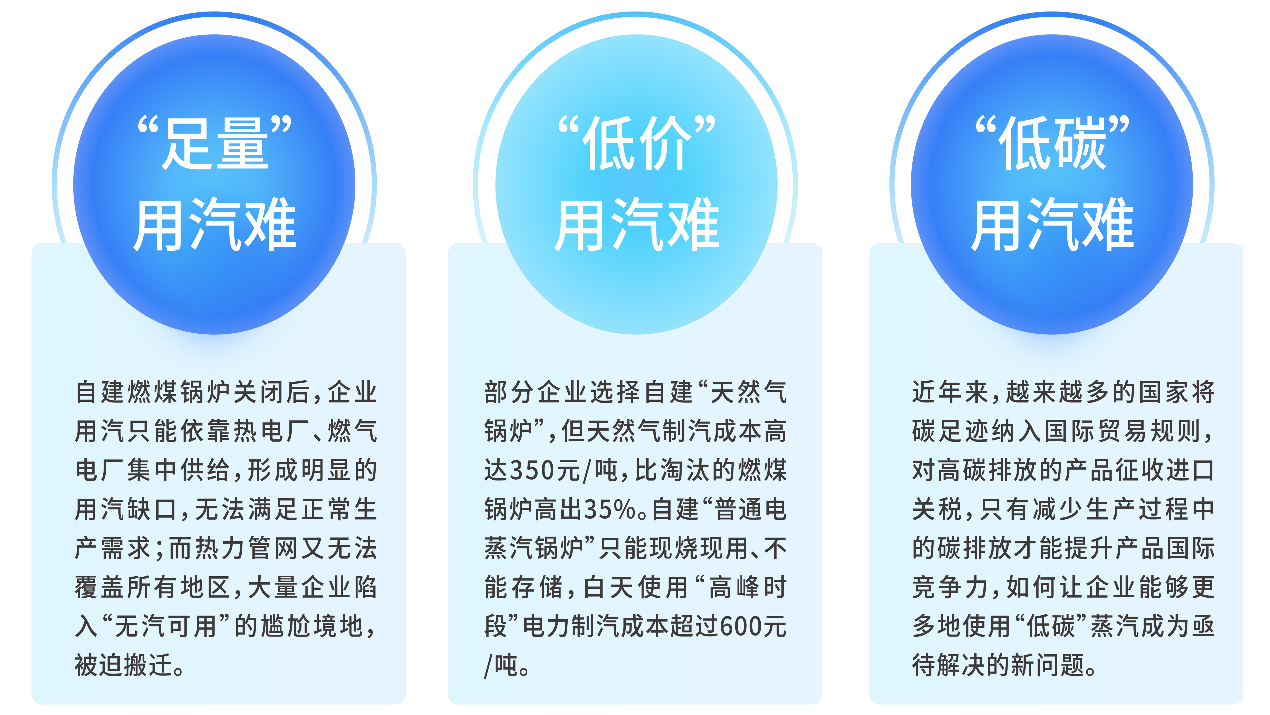 “足量”
用汽难

自建燃煤锅炉关闭后，企业用汽只能依靠热电厂、燃气电厂集中供给，形成明显的用汽缺口，无法满足正常生产需求；而热力管网又无法覆盖所有地区，大量企业陷入“无汽可用”的尴尬境地，被迫搬迁。

“低价”
用汽难

部分企业选择自建“天然气锅炉”，但天然气制汽成本高达350元/吨，比淘汰的燃煤锅炉高出35%。自建“普通电蒸汽锅炉”只能现烧现用、不能存储，白天使用“高峰时段”电力制汽成本超过600元/吨。

“低碳”
用汽难

近年来，越来越多的国家将碳足迹纳入国际贸易规则，对高碳排放的产品征收进口关税，只有减少生产过程中的碳排放才能提升产品国际竞争力，如何让企业能够更多地使用“低碳”蒸汽成为亟待解决的新问题。